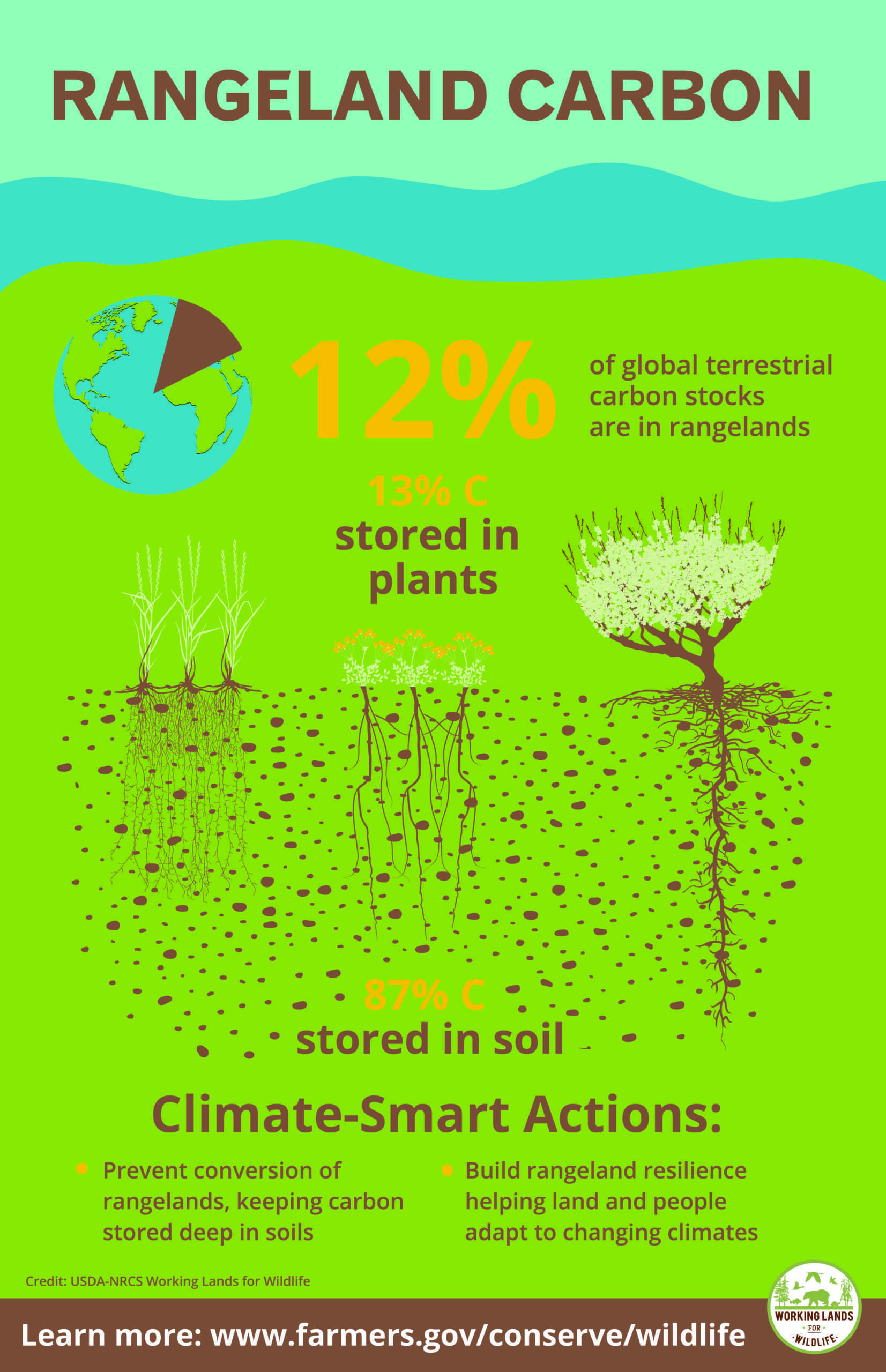 RANGELAND CARBON

12% of global terrestrial carbon stocks are in rangelands

13% C stored in plants

87% C stored in soil

Climate-Smart Actions:

• Prevent conversion of rangelands, keeping carbon stored deep in soils

• Build rangeland resilience helping land and people adapt to changing climates

Credit: USDA-NRCS Working Lands for Wildlife

Learn more: www.farmers.gov/conserve/wildlife

WORKING LANDS FOR WILDLIFE